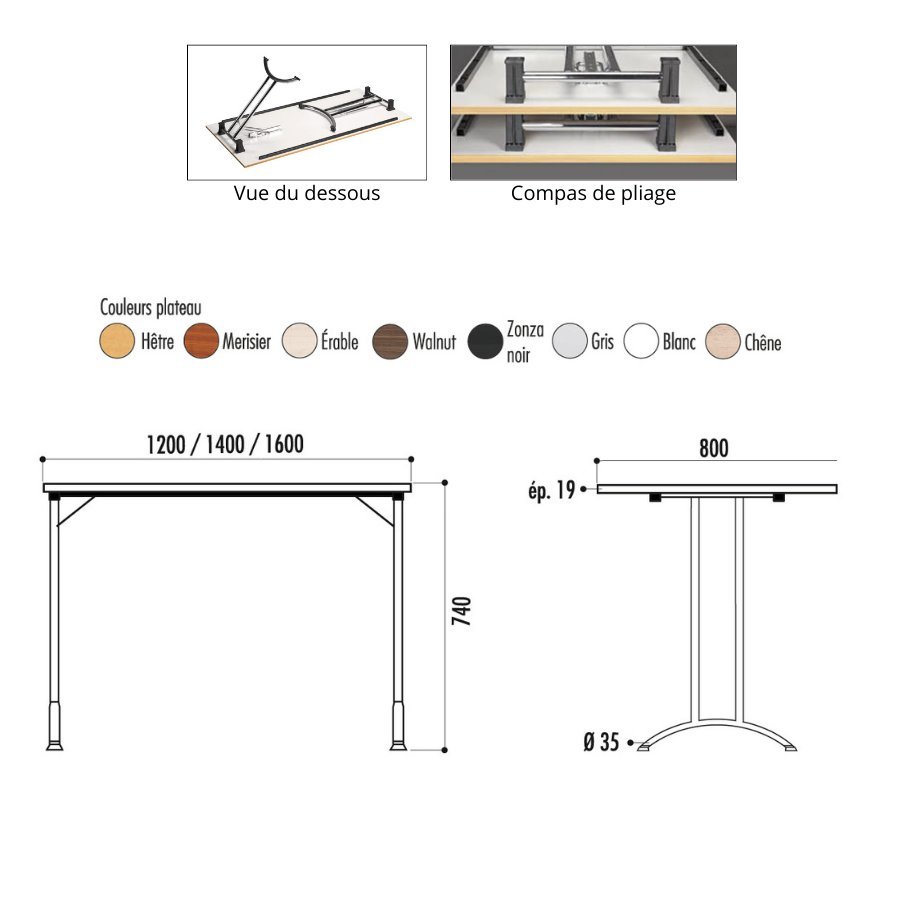 Vue du dessous

Compas de pliage

Couleurs plateau

Hêtre
Merisier
Érable
Walnut
Zonza noir
Gris
Blanc
Chêne

1200 / 1400 / 1600

740

800

ép. 19

Ø 35