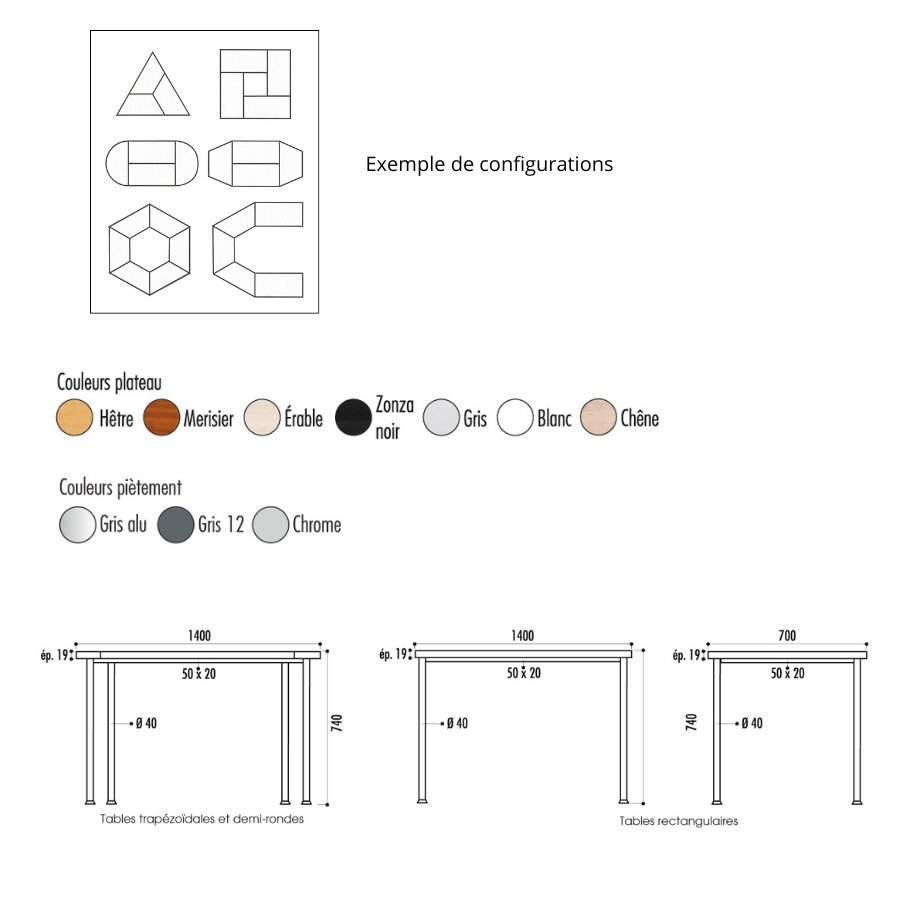 Exemple de configurations

Couleurs plateau
Hêtre Merisier Érable Zonza noir Gris Blanc Chêne

Couleurs piètement
Gris alu Gris 12 Chrome

1400
ép. 19
50 x 20
Ø 40
740
Tables trapézoïdales et demi-rondes

1400
ép. 19
50 x 20
Ø 40

700
ép. 19
50 x 20
740
Ø 40
Tables rectangulaires