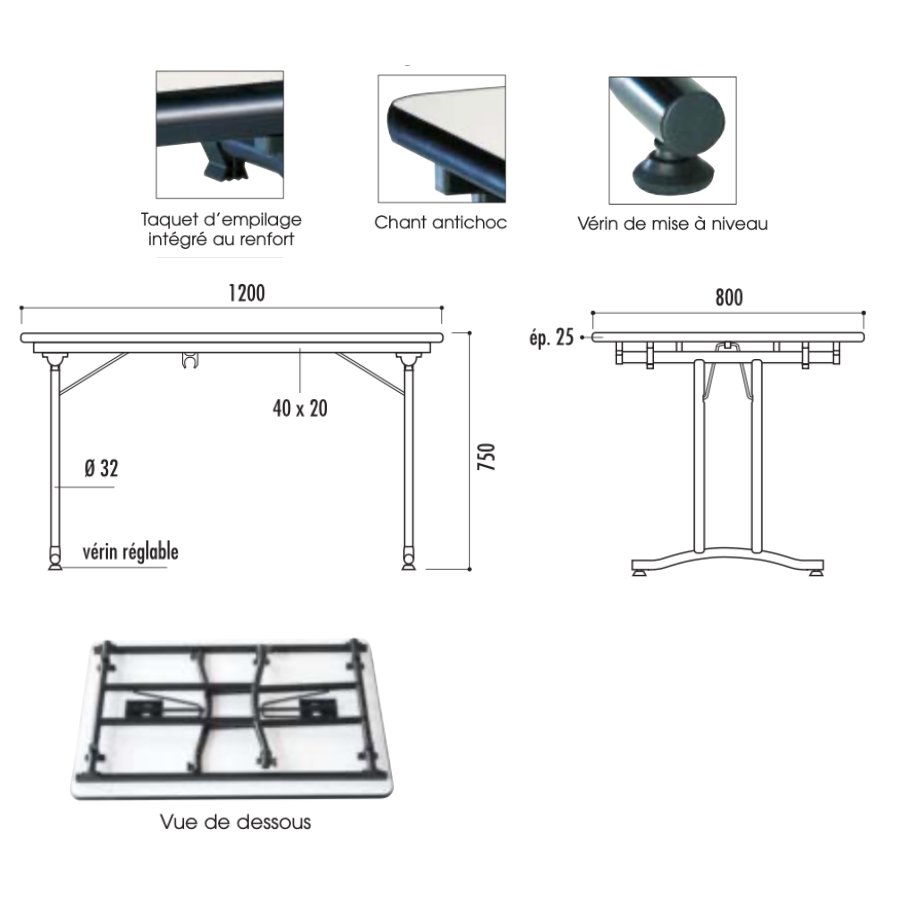 Taquet d'empilage intégré au renfort

Chant antichoc

Vérin de mise à niveau

1200

40 x 20

Ø 32

vérin réglable

750

800

ép. 25

Vue de dessous